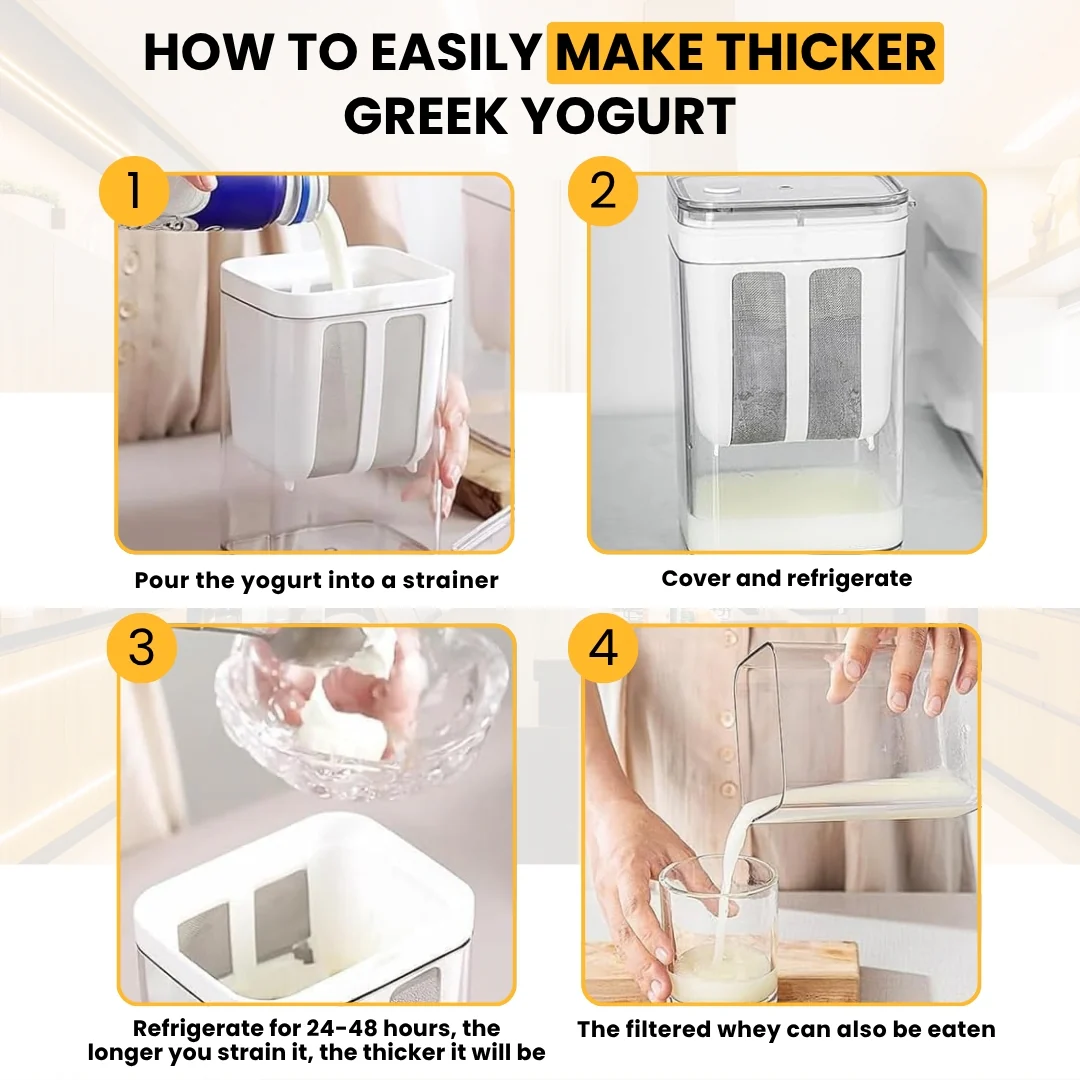 HOW TO EASILY MAKE THICKER GREEK YOGURT

1

Pour the yogurt into a strainer

2

Cover and refrigerate

3

Refrigerate for 24-48 hours, the longer you strain it, the thicker it will be

4

The filtered whey can also be eaten